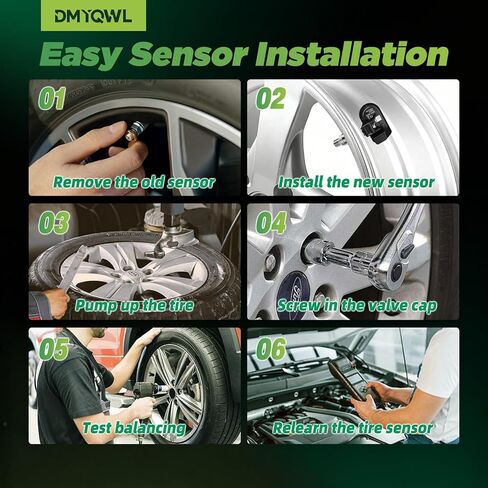 DMYQWL

Easy Sensor Installation

01
Remove the old sensor

02
Install the new sensor

03
Pump up the tire

04
Screw in the valve cap

05
Test balancing

06
Relearn the tire sensor