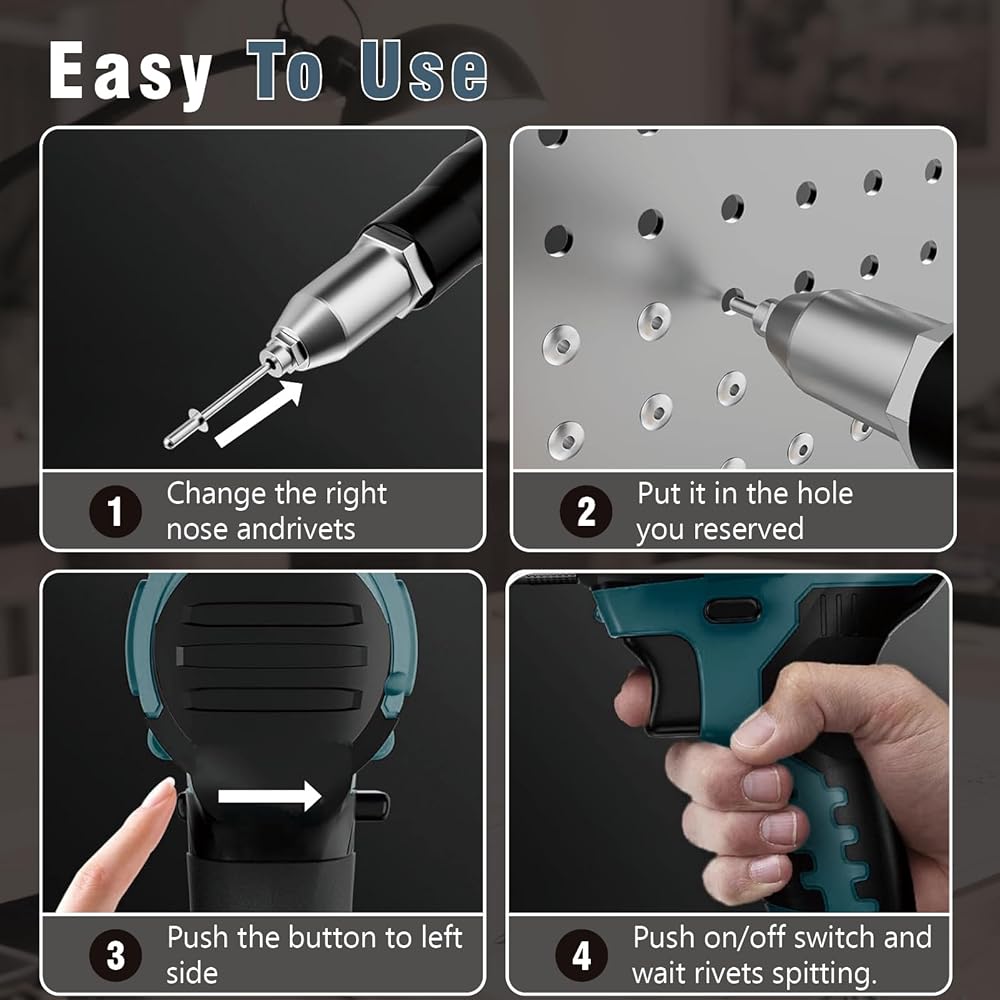 Easy To Use

1 Change the right nose andrivets

2 Put it in the hole you reserved

3 Push the button to left side

4 Push on/off switch and wait rivets spitting.