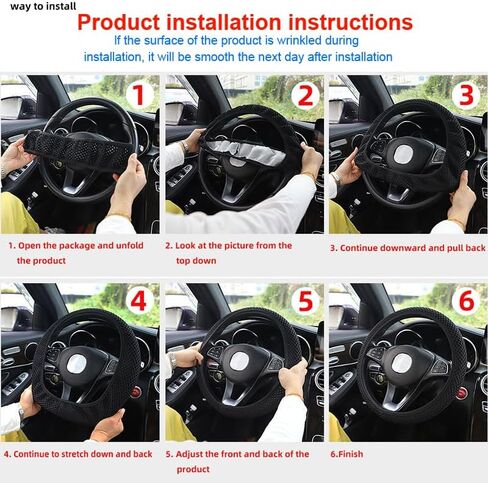 way to install

Product installation instructions

If the surface of the product is wrinkled during installation, it will be smooth the next day after installation

1

2

3

1. Open the package and unfold the product

2. Look at the picture from the top down

3. Continue downward and pull back

4

5

6

4. Continue to stretch down and back

5. Adjust the front and back of the product

6.Finish