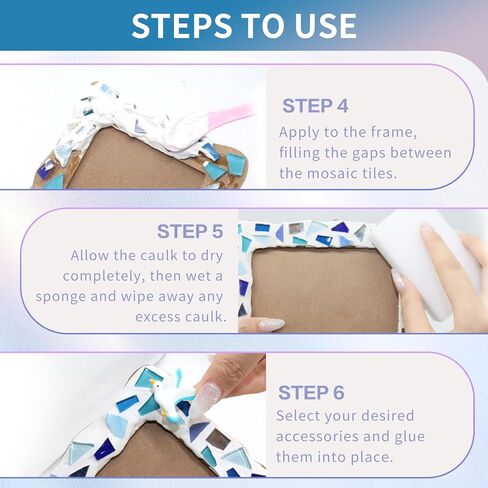 STEPS TO USE

STEP 4
Apply to the frame, filling the gaps between the mosaic tiles.

STEP 5
Allow the caulk to dry completely, then wet a sponge and wipe away any excess caulk.

STEP 6
Select your desired accessories and glue them into place.