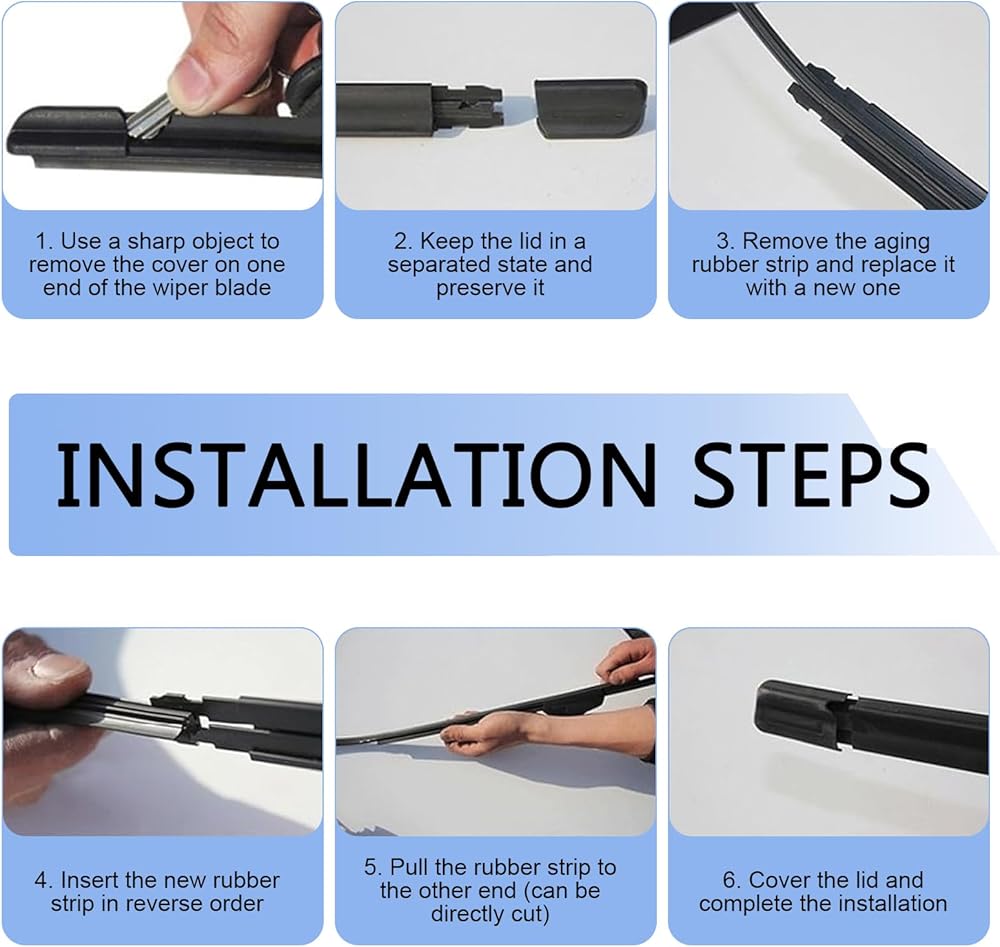 1. Use a sharp object to remove the cover on one end of the wiper blade

2. Keep the lid in a separated state and preserve it

3. Remove the aging rubber strip and replace it with a new one

INSTALLATION STEPS

4. Insert the new rubber strip in reverse order

5. Pull the rubber strip to the other end (can be directly cut)

6. Cover the lid and complete the installation