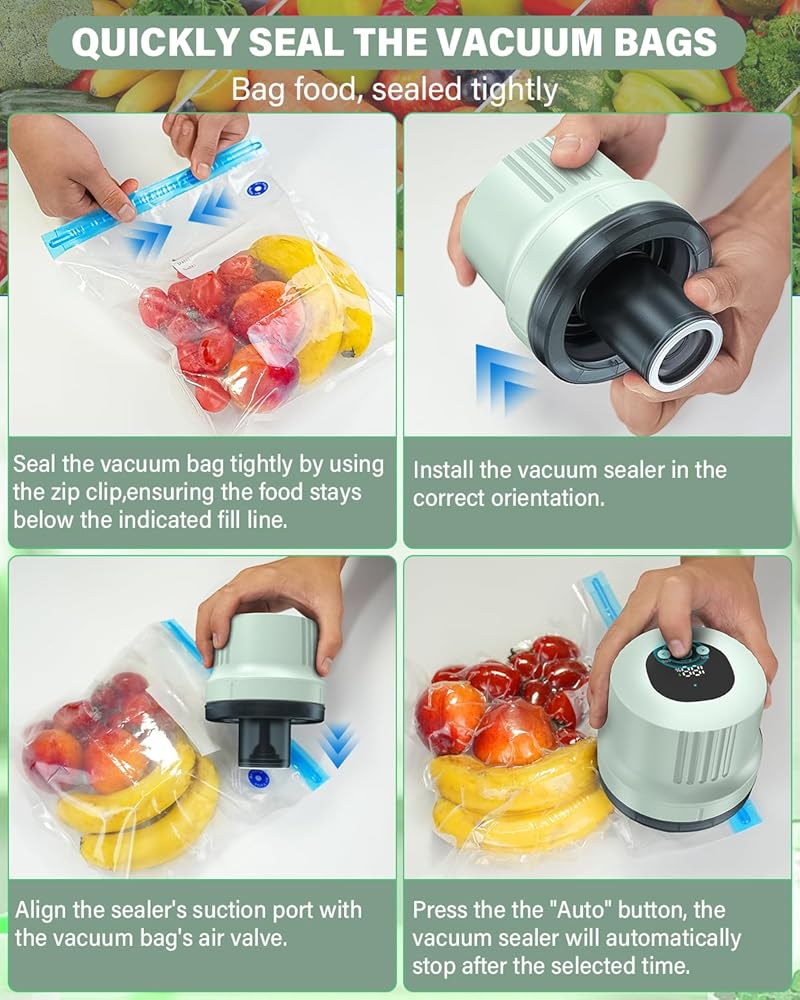 QUICKLY SEAL THE VACUUM BAGS

Bag food, sealed tightly

Seal the vacuum bag tightly by using the zip clip,ensuring the food stays below the indicated fill line.

Install the vacuum sealer in the correct orientation.

Align the sealer's suction port with the vacuum bag's air valve.

Press the the "Auto" button, the vacuum sealer will automatically stop after the selected time.