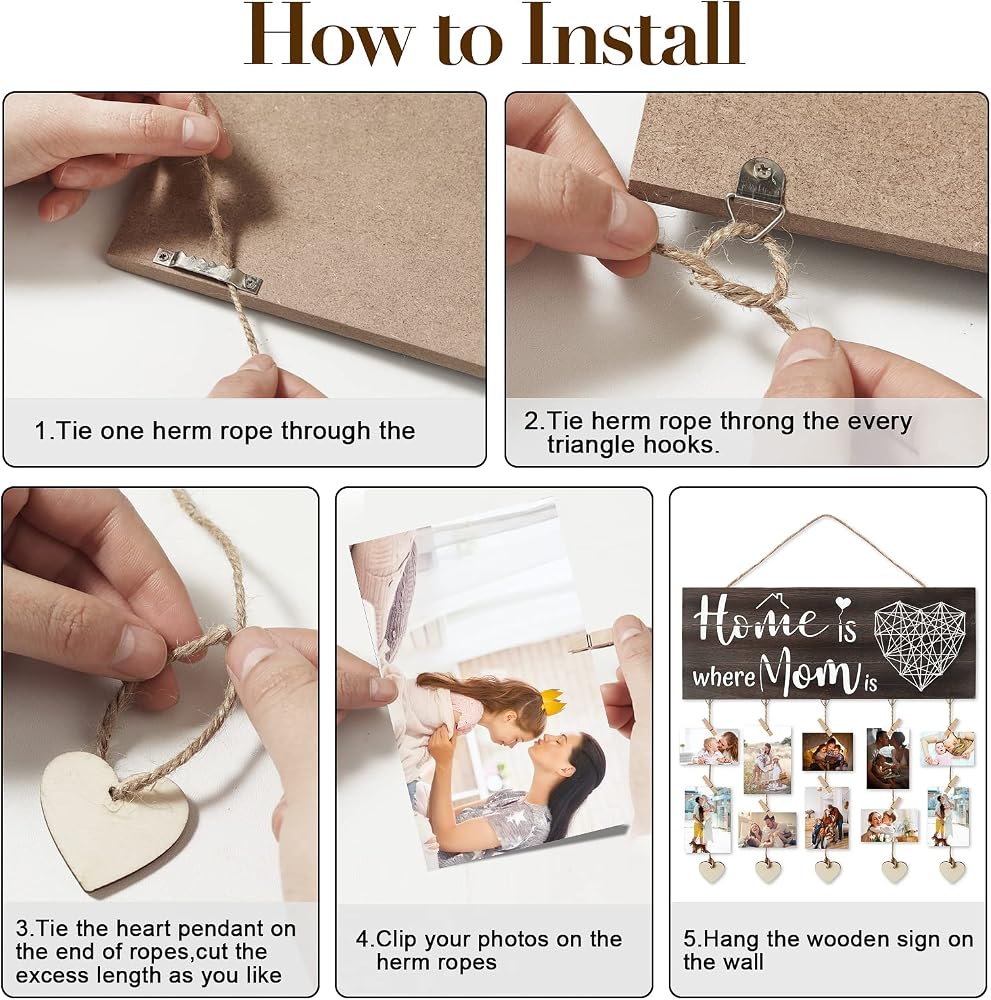 How to Install

1.Tie one herm rope through the

2.Tie herm rope throng the every triangle hooks.

3.Tie the heart pendant on the end of ropes,cut the excess length as you like

4.Clip your photos on the herm ropes

Home is where Mom is

5.Hang the wooden sign on the wall