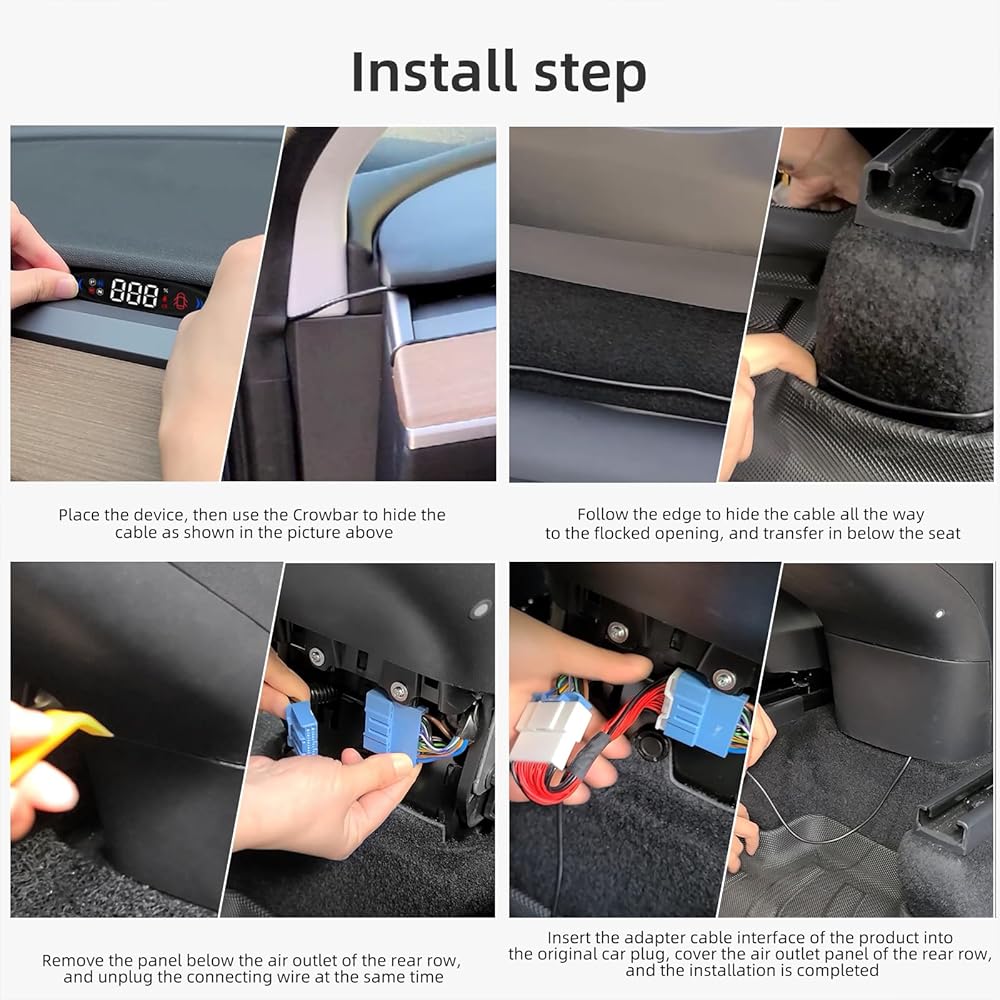 Install step

888

Place the device, then use the Crowbar to hide the cable as shown in the picture above

Follow the edge to hide the cable all the way to the flocked opening, and transfer in below the seat

Remove the panel below the air outlet of the rear row, and unplug the connecting wire at the same time

Insert the adapter cable interface of the product into the original car plug, cover the air outlet panel of the rear row, and the installation is completed