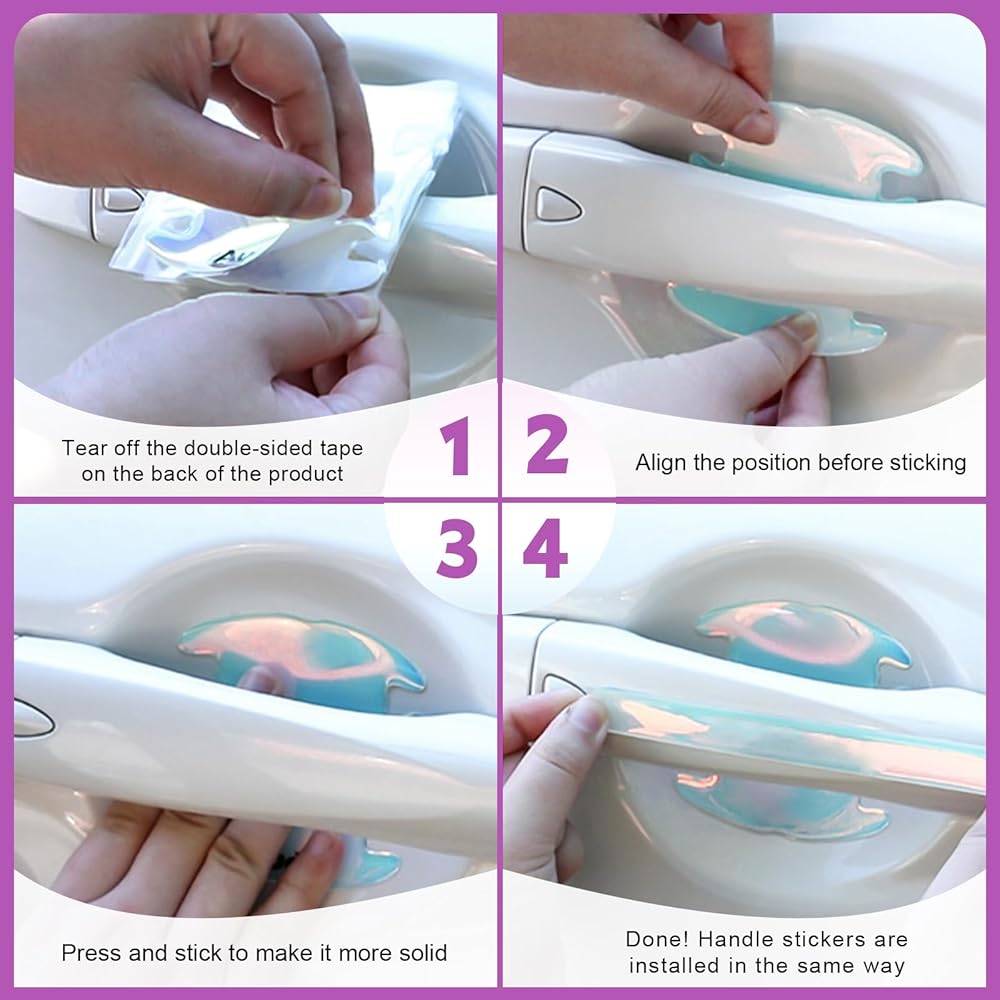 Tear off the double-sided tape on the back of the product

1

2

Align the position before sticking

3

4

Press and stick to make it more solid

Done! Handle stickers are installed in the same way