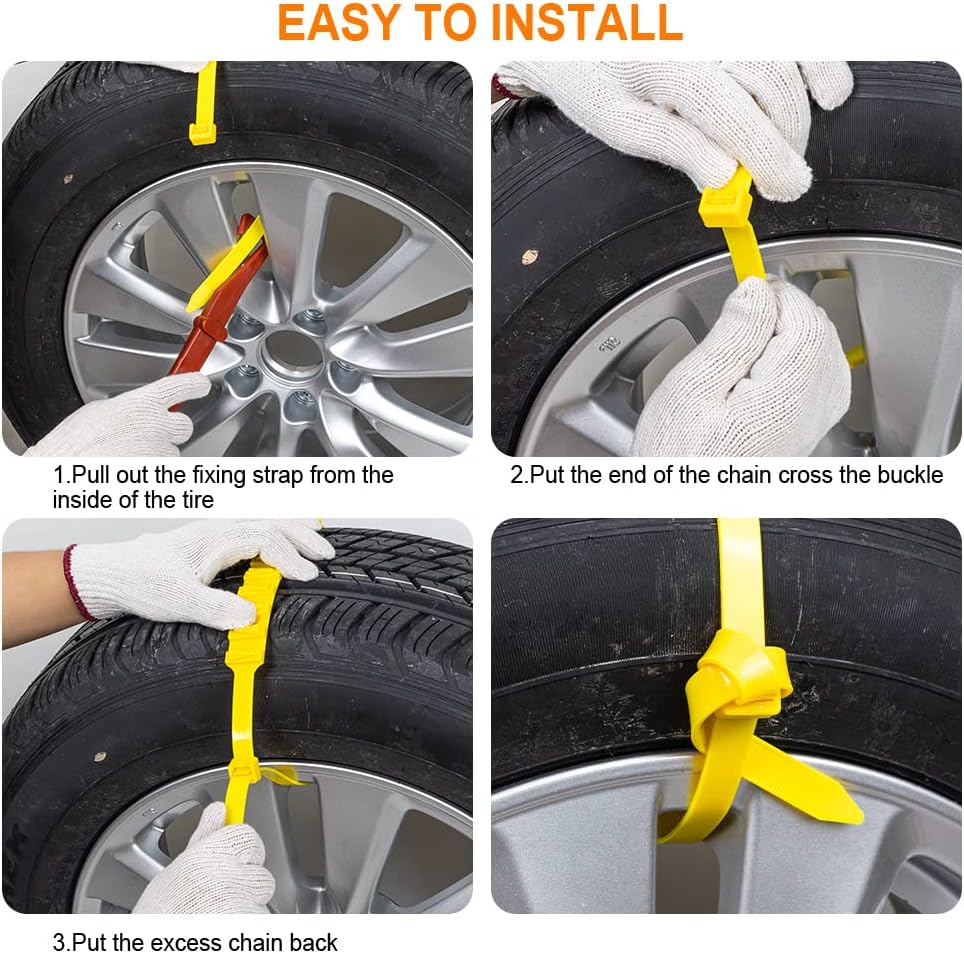 EASY TO INSTALL

1.Pull out the fixing strap from the inside of the tire

2.Put the end of the chain cross the buckle

3.Put the excess chain back