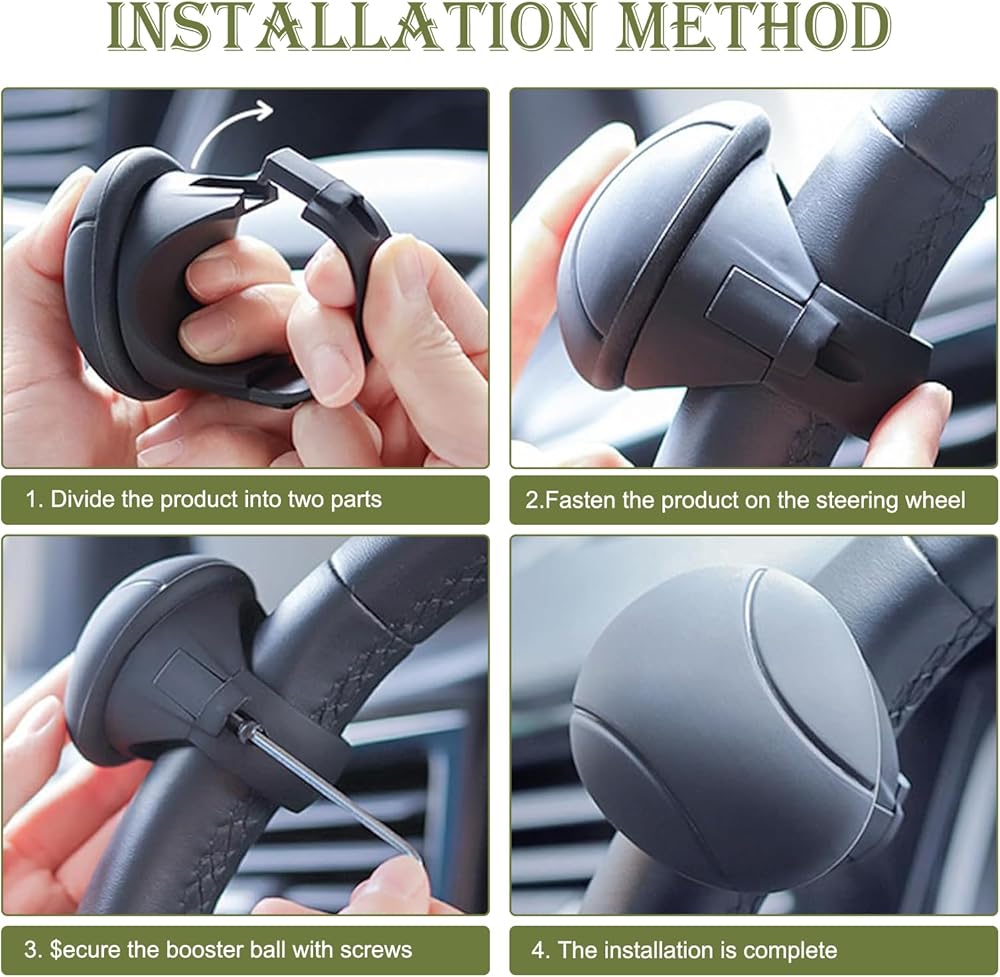 INSTALLATION METHOD

1. Divide the product into two parts

2.Fasten the product on the steering wheel

3. $ecure the booster ball with screws

4. The installation is complete