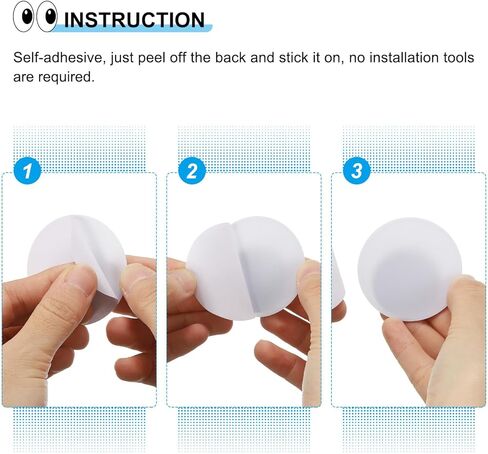 INSTRUCTION

Self-adhesive, just peel off the back and stick it on, no installation tools are required.

1

2

3