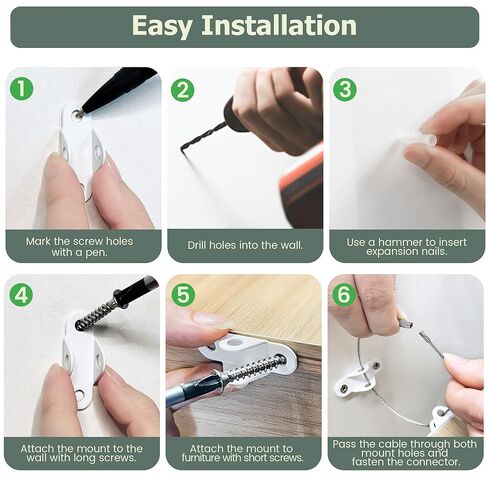 Easy Installation

1
Mark the screw holes with a pen.

2
Drill holes into the wall.

3
Use a hammer to insert expansion nails.

4
Attach the mount to the wall with long screws.

5
Attach the mount to furniture with short screws.

6
Pass the cable through both mount holes and fasten the connector.