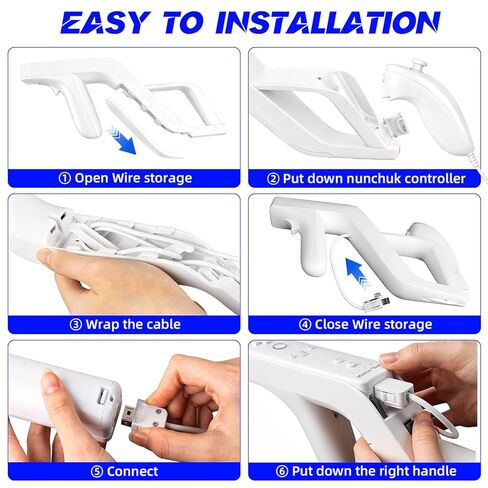 EASY TO INSTALLATION

① Open Wire storage

② Put down nunchuk controller

③ Wrap the cable

④ Close Wire storage

⑤ Connect

⑥ Put down the right handle