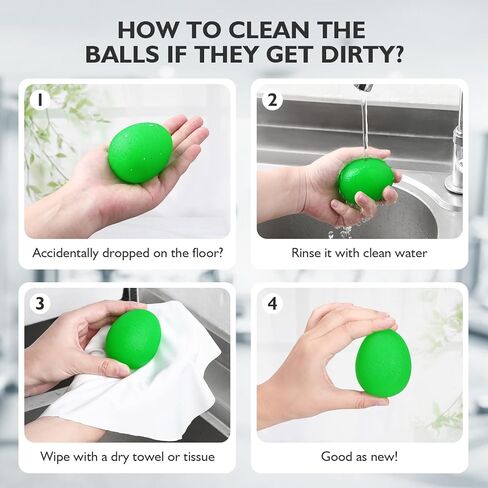 HOW TO CLEAN THE BALLS IF THEY GET DIRTY?

1

Accidentally dropped on the floor?

2

Rinse it with clean water

3

Wipe with a dry towel or tissue

4

Good as new!