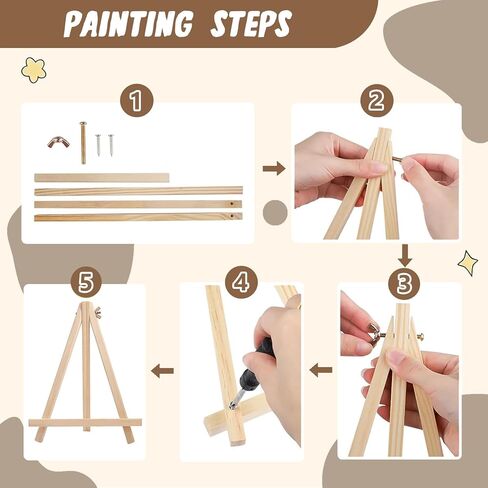 PAINTING STEPS

1

2

3

4

5