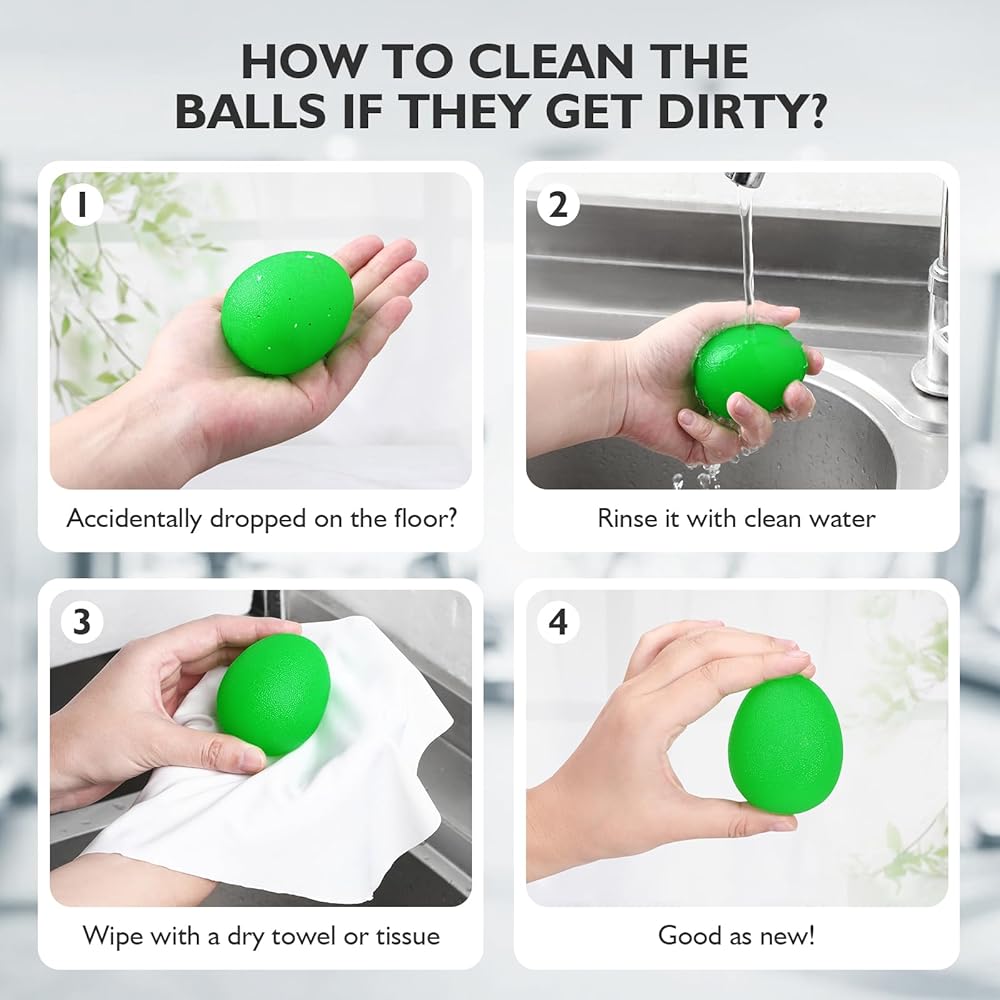 HOW TO CLEAN THE BALLS IF THEY GET DIRTY?

1

Accidentally dropped on the floor?

2

Rinse it with clean water

3

Wipe with a dry towel or tissue

4

Good as new!