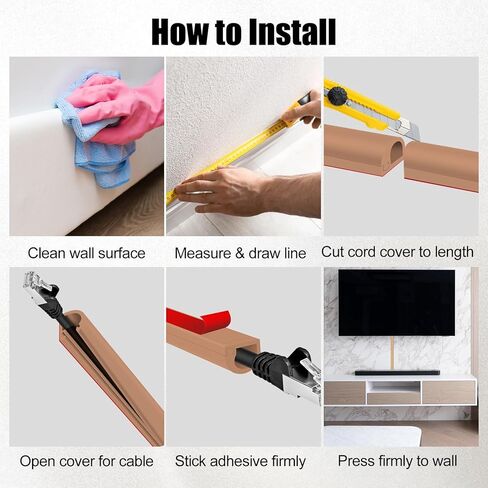 How to Install

Clean wall surface

Measure & draw line

Cut cord cover to length

Open cover for cable

Stick adhesive firmly

Press firmly to wall