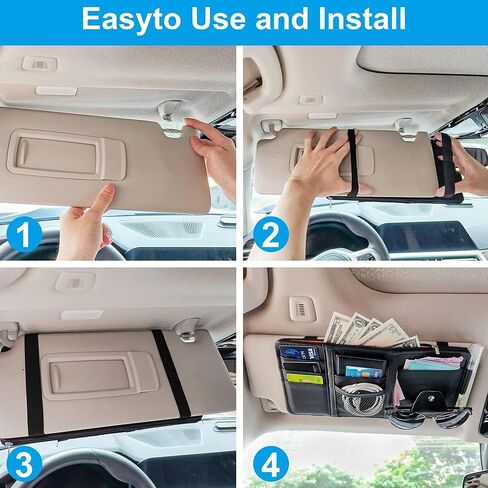 Easyto Use and Install

1

2

3

4