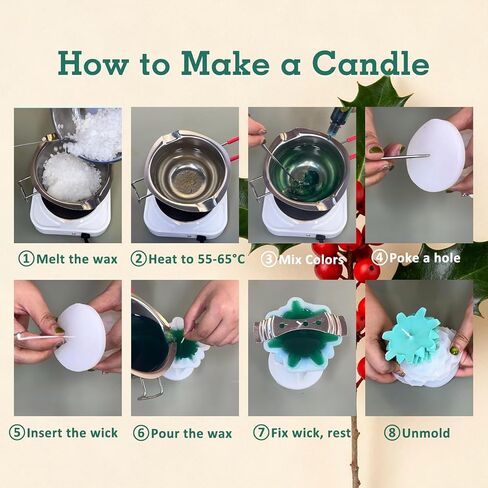 How to Make a Candle

①Melt the wax

②Heat to 55-65°C

③Mix Colors

④Poke a hole

⑤Insert the wick

⑥Pour the wax

⑦Fix wick, rest

⑧Unmold