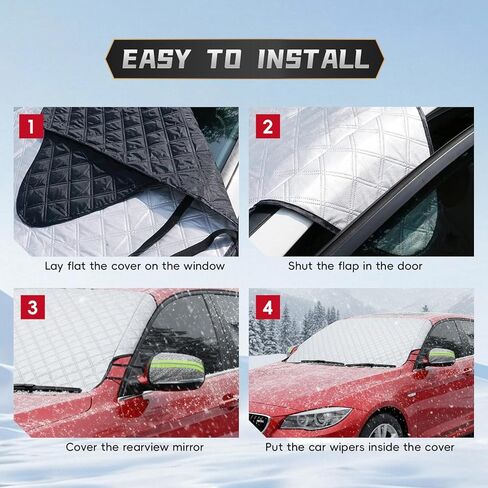 EASY TO INSTALL

1

Lay flat the cover on the window

2

Shut the flap in the door

3

Cover the rearview mirror

4

Put the car wipers inside the cover