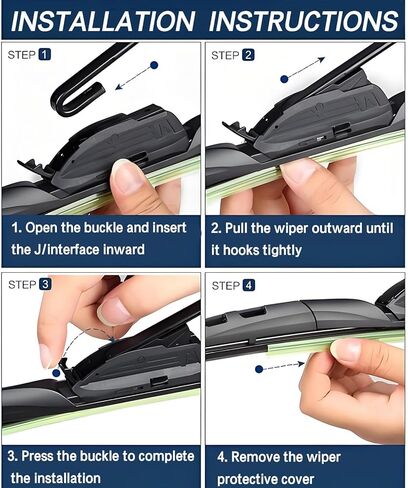 INSTALLATION INSTRUCTIONS

STEP 1

1. Open the buckle and insert the J/interface inward

STEP 2

2. Pull the wiper outward until it hooks tightly

STEP 3

3. Press the buckle to complete the installation

STEP 4

4. Remove the wiper protective cover