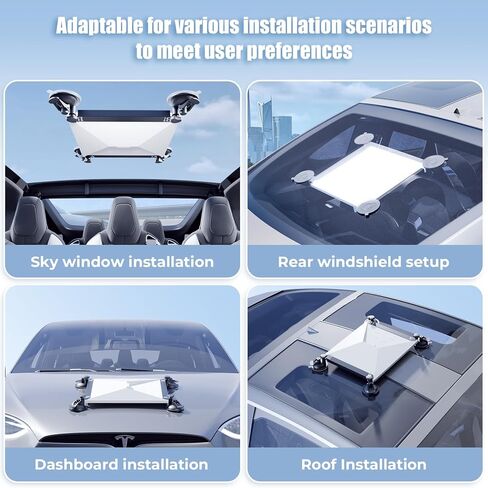 Adaptable for various installation scenarios to meet user preferences

Sky window installation

Rear windshield setup

Dashboard installation

Roof Installation