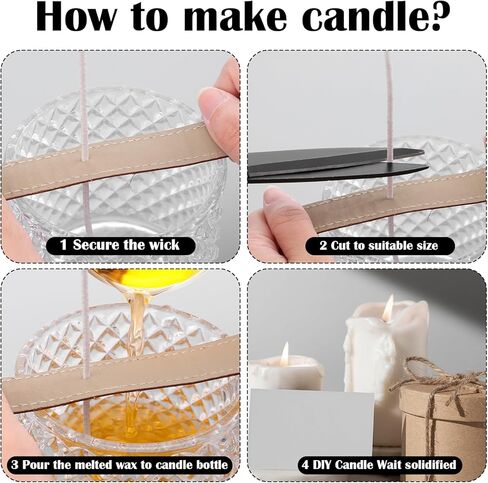 How to make candle?

1 Secure the wick

2 Cut to suitable size

3 Pour the melted wax to candle bottle

4 DIY Candle Wait solidified