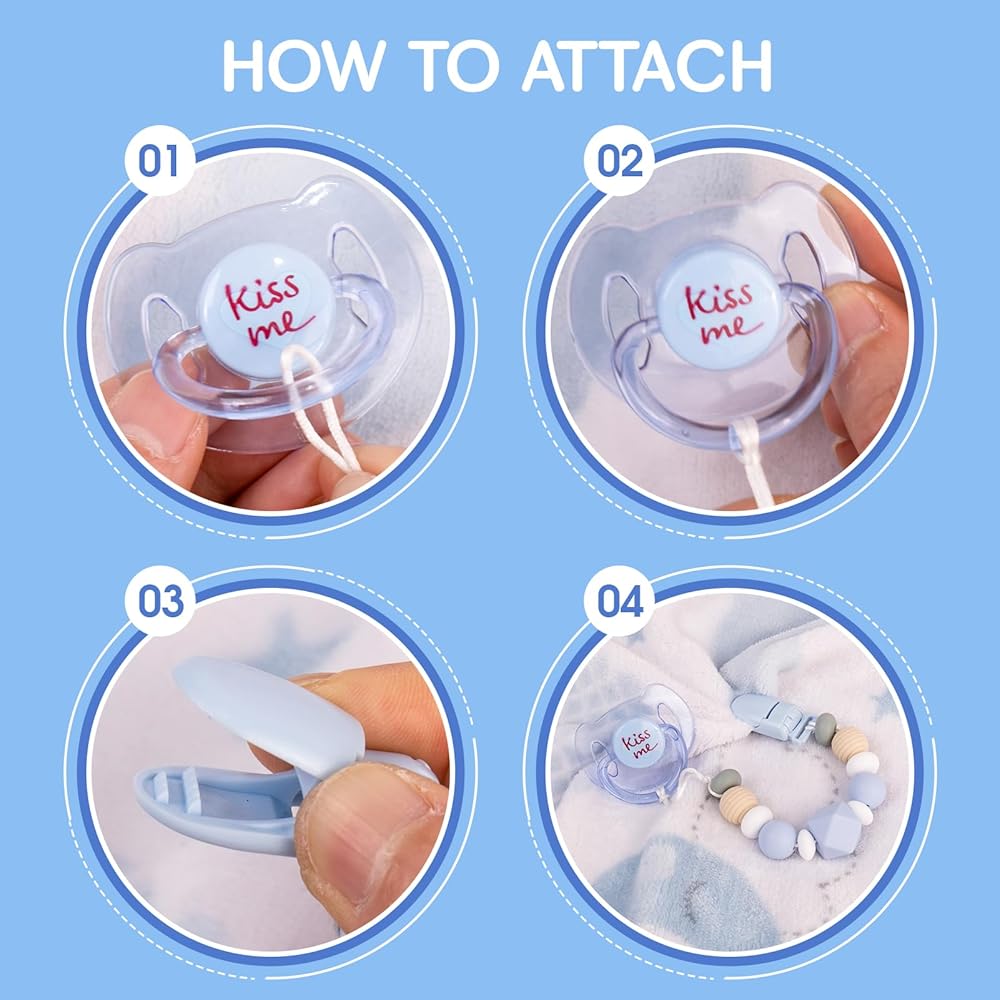 HOW TO ATTACH

01

Kiss me

02

Kiss me

03

04

Kiss me