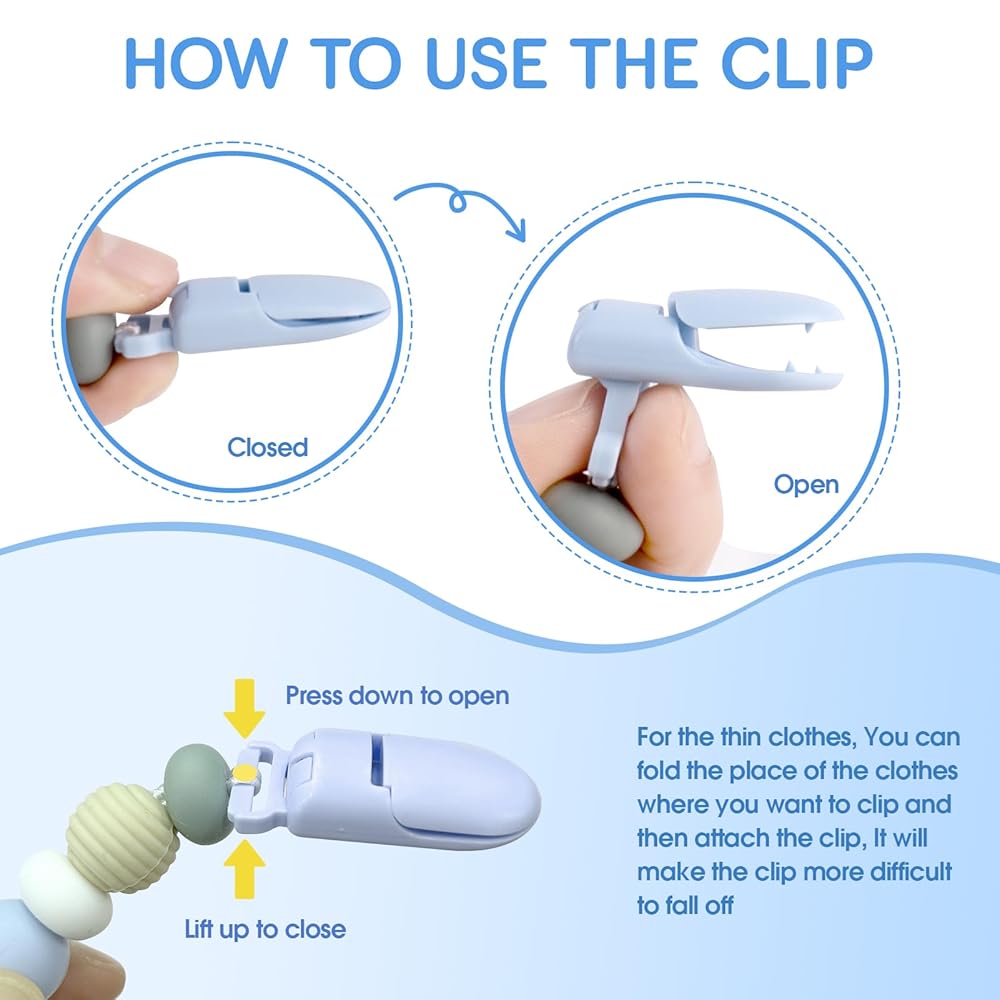 HOW TO USE THE CLIP

Closed

Open

Press down to open

Lift up to close

For the thin clothes, You can fold the place of the clothes where you want to clip and then attach the clip, It will make the clip more difficult to fall off