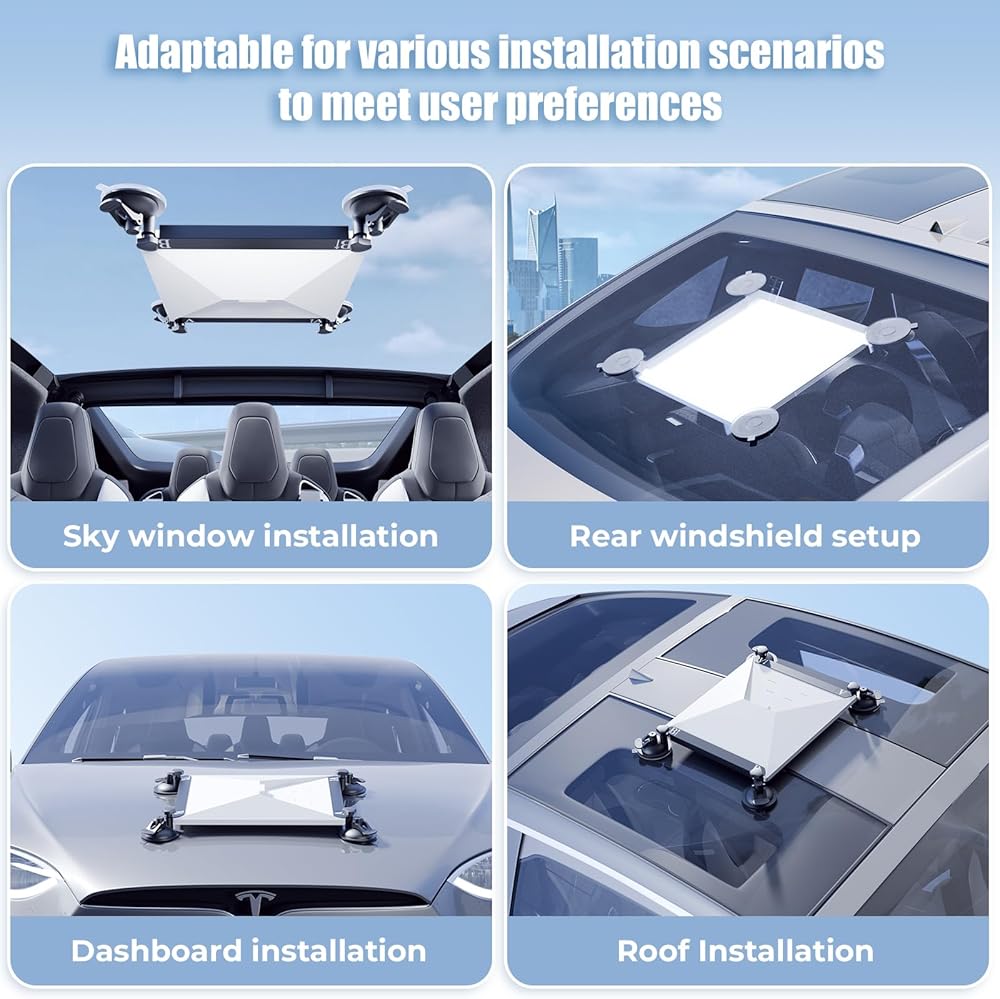 Adaptable for various installation scenarios to meet user preferences

Sky window installation

Rear windshield setup

Dashboard installation

Roof Installation