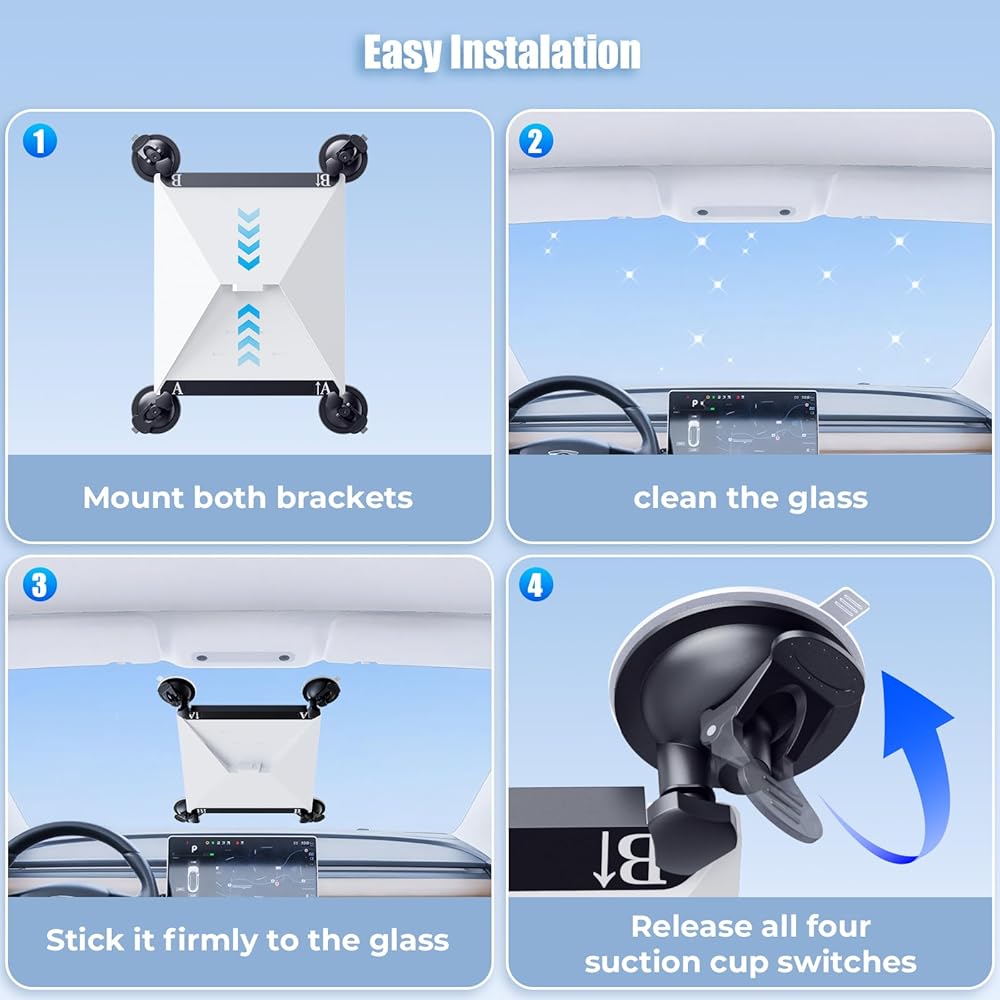 Easy Instalation

1

B B

A A

Mount both brackets

2

P

clean the glass

3

A A

P

Stick it firmly to the glass

4

B

Release all four suction cup switches