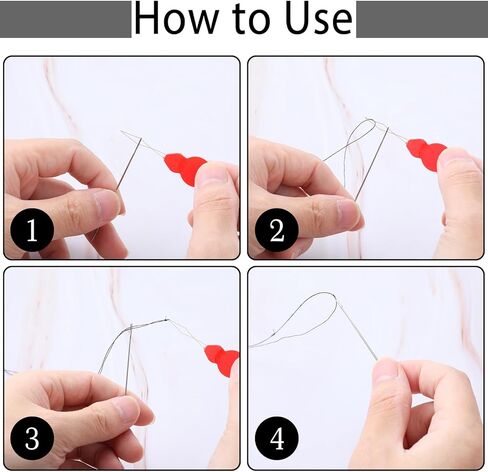 How to Use

1

2

3

4