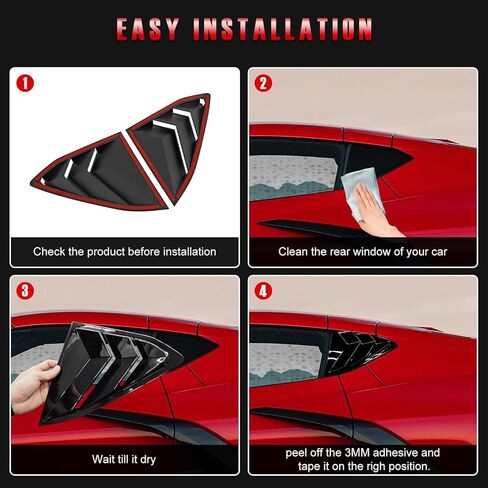 EASY INSTALLATION

1

Check the product before installation

2

Clean the rear window of your car

3

Wait till it dry

4

peel off the 3MM adhesive and tape it on the righ position.