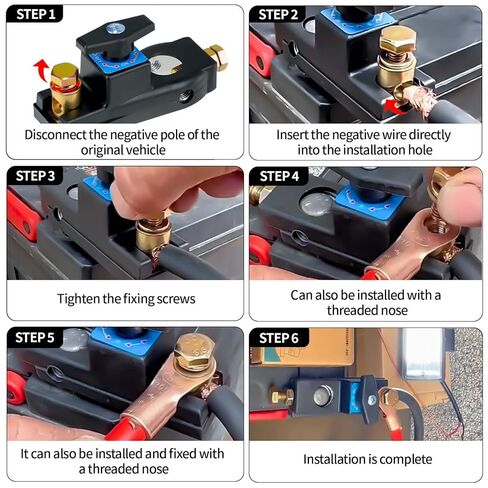 STEP 1

Disconnect the negative pole of the original vehicle

STEP 2

Insert the negative wire directly into the installation hole

STEP 3

Tighten the fixing screws

STEP 4

Can also be installed with a threaded nose

STEP 5

It can also be installed and fixed with a threaded nose

STEP 6

Installation is complete