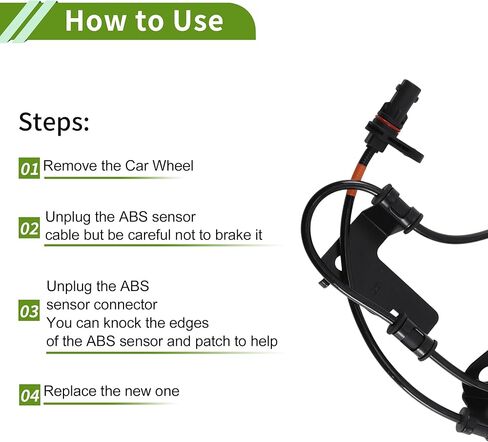 How to Use

Steps:

01 Remove the Car Wheel

02 Unplug the ABS sensor cable but be careful not to brake it

03 Unplug the ABS sensor connector
You can knock the edges of the ABS sensor and patch to help

04 Replace the new one