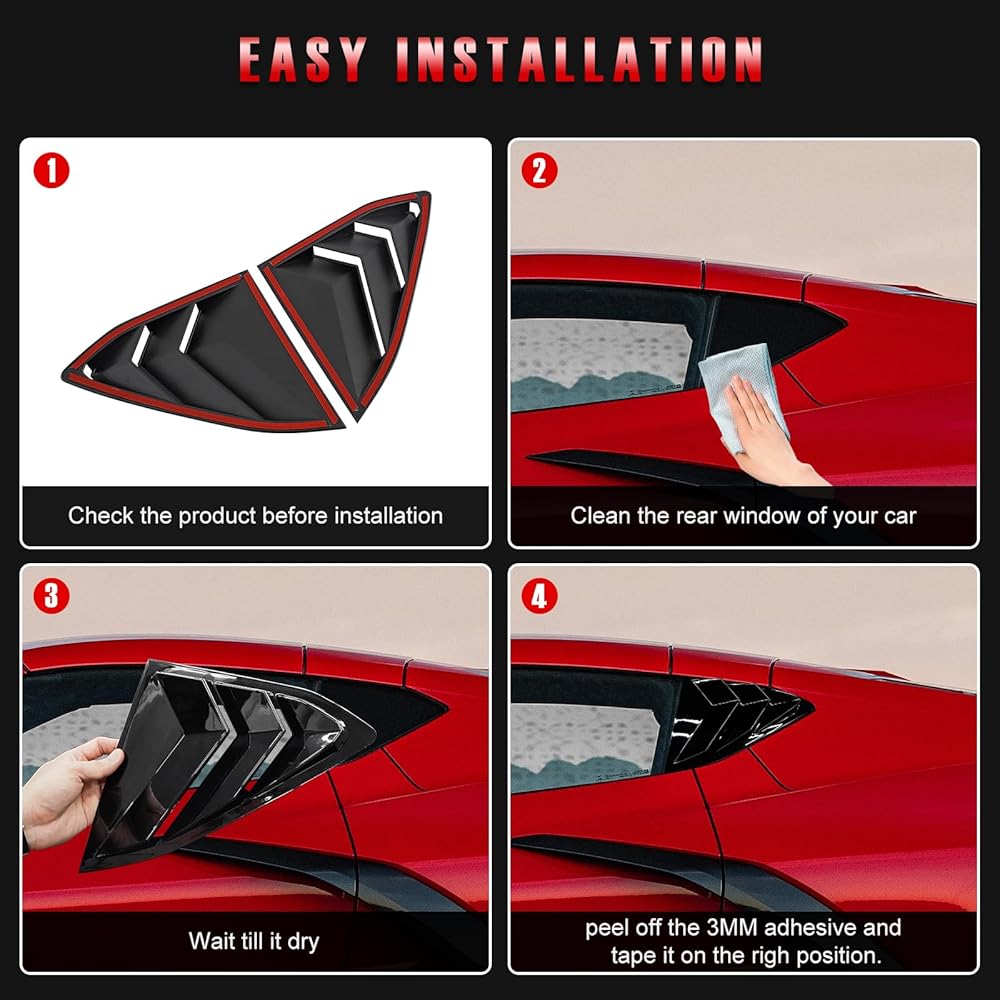 EASY INSTALLATION

1
Check the product before installation

2
Clean the rear window of your car

3
Wait till it dry

4
peel off the 3MM adhesive and tape it on the righ position.