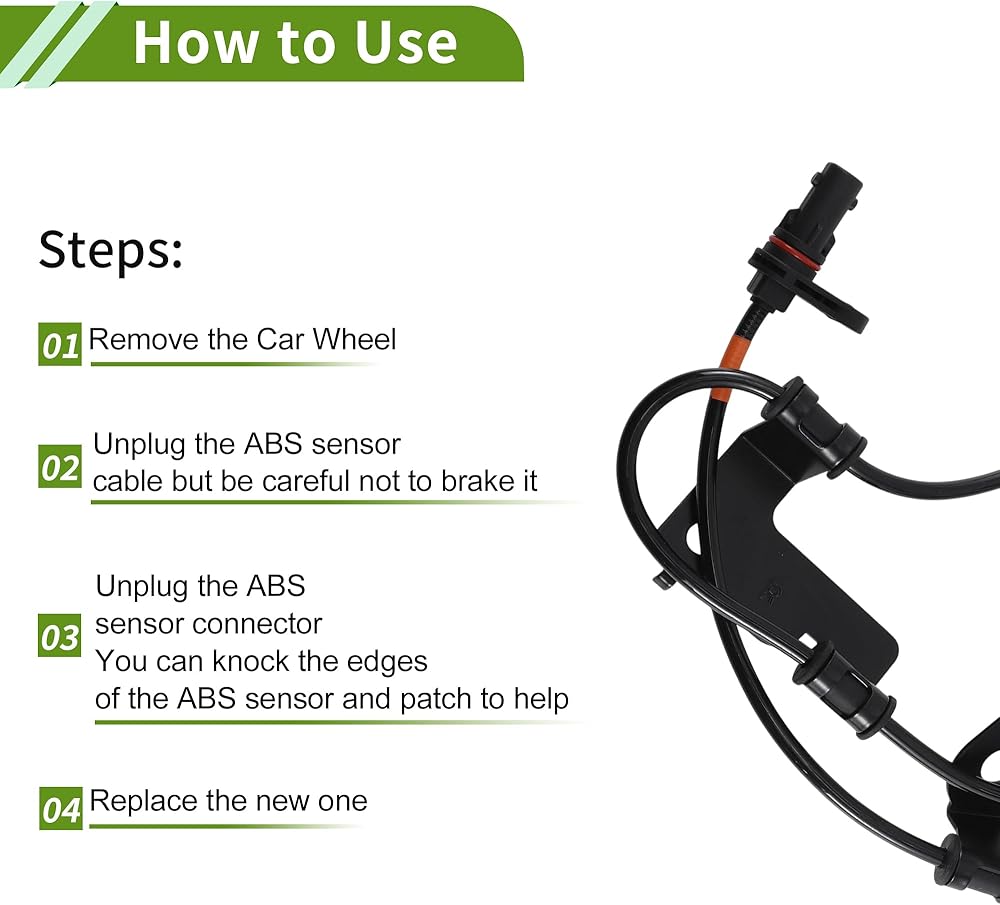 How to Use

Steps:

01 Remove the Car Wheel

02 Unplug the ABS sensor cable but be careful not to brake it

03 Unplug the ABS sensor connector
You can knock the edges of the ABS sensor and patch to help

04 Replace the new one