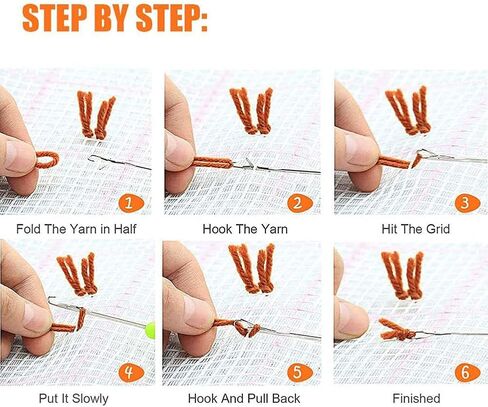 STEP BY STEP:

1
Fold The Yarn in Half

2
Hook The Yarn

3
Hit The Grid

4
Put It Slowly

5
Hook And Pull Back

6
Finished