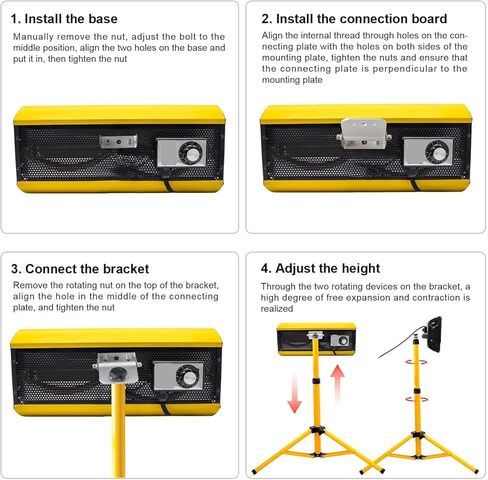 1. Install the base

Manually remove the nut, adjust the bolt to the middle position, align the two holes on the base and put it in, then tighten the nut

2. Install the connection board

Align the internal thread through holes on the connecting plate with the holes on both sides of the mounting plate, tighten the nuts and ensure that the connecting plate is perpendicular to the mounting plate

3. Connect the bracket

Remove the rotating nut on the top of the bracket, align the hole in the middle of the connecting plate, and tighten the nut

4. Adjust the height

Through the two rotating devices on the bracket, a high degree of free expansion and contraction is realized