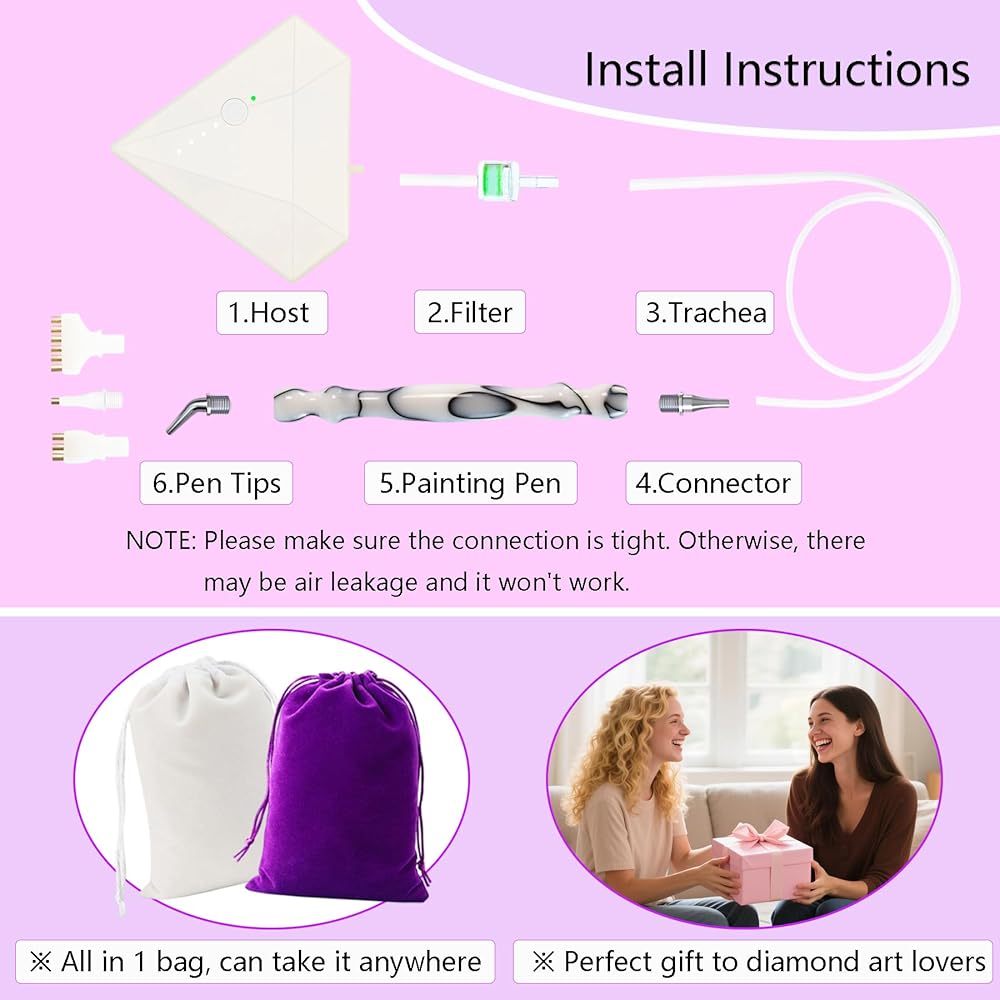 Install Instructions

1.Host

2.Filter

3.Trachea

6.Pen Tips

5.Painting Pen

4.Connector

NOTE: Please make sure the connection is tight. Otherwise, there may be air leakage and it won't work.

※ All in 1 bag, can take it anywhere

※ Perfect gift to diamond art lovers