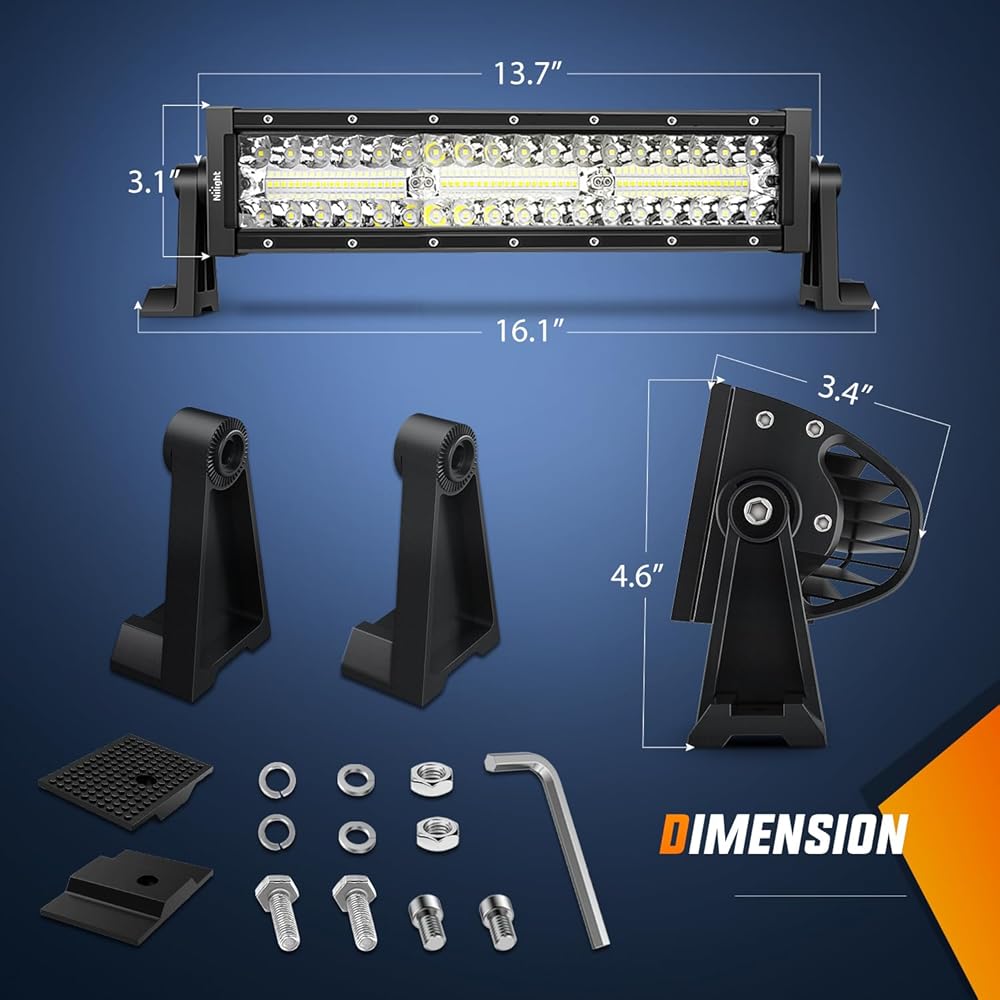 13.7″

3.1″

Nilight

16.1″

3.4″

4.6″

DIMENSION