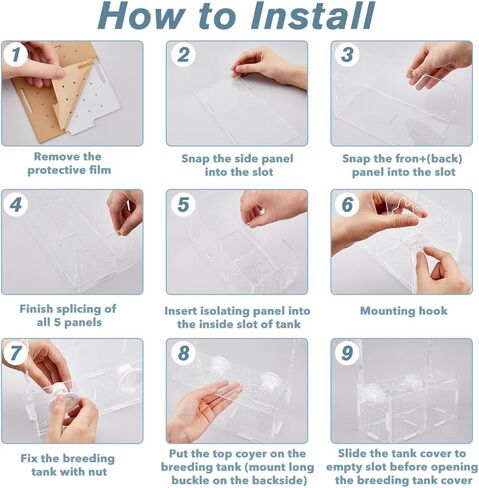 How to Install

1

Remove the protective film

2

Snap the side panel into the slot

3

Snap the fron+(back) panel into the slot

4

Finish splicing of all 5 panels

5

Insert isolating panel into the inside slot of tank

6

Mounting hook

7

Fix the breeding tank with nut

8

Put the top coyer on the breeding tank (mount long buckle on the backside)

9

Slide the tank cover to empty slot before opening the breeding tank cover