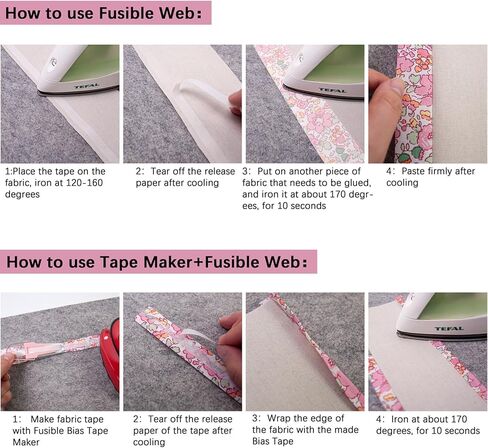 How to use Fusible Web:

TEFAL

TEFAL

1:Place the tape on the fabric, iron at 120-160 degrees

2: Tear off the release paper after cooling

3: Put on another piece of fabric that needs to be glued, and iron it at about 170 degrees, for 10 seconds

4: Paste firmly after cooling

How to use Tape Maker+Fusible Web:

TEFAL

1: Make fabric tape with Fusible Bias Tape Maker

2: Tear off the release paper of the tape after cooling

3: Wrap the edge of the fabric with the made Bias Tape

4: Iron at about 170 degrees, for 10 seconds