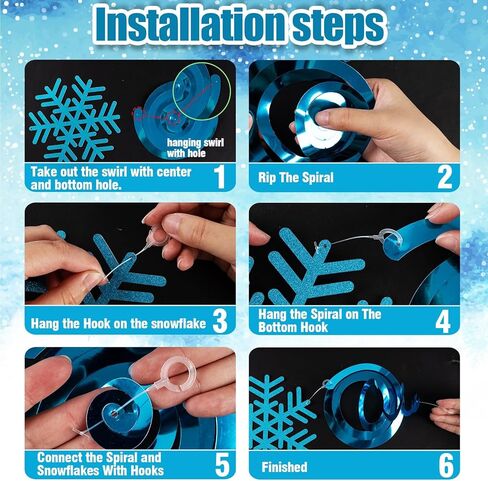 Installation steps

hanging swirl with hole

Take out the swirl with center and bottom hole. 1

Rip The Spiral 2

Hang the Hook on the snowflake 3

Hang the Spiral on The Bottom Hook 4

Connect the Spiral and Snowflakes With Hooks 5

Finished 6