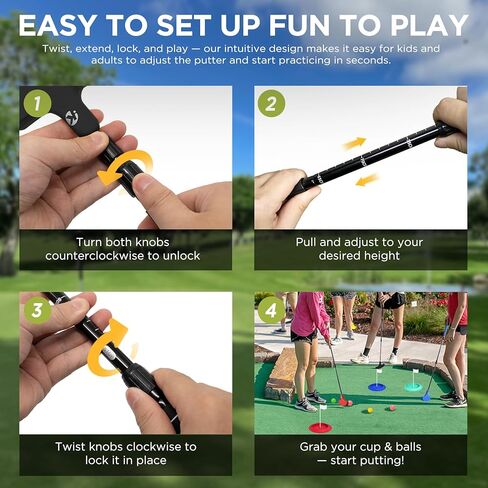 EASY TO SET UP FUN TO PLAY

Twist, extend, lock, and play — our intuitive design makes it easy for kids and adults to adjust the putter and start practicing in seconds.

1

Turn both knobs counterclockwise to unlock

2

Pull and adjust to your desired height

3

Twist knobs clockwise to lock it in place

4

Grab your cup & balls — start putting!