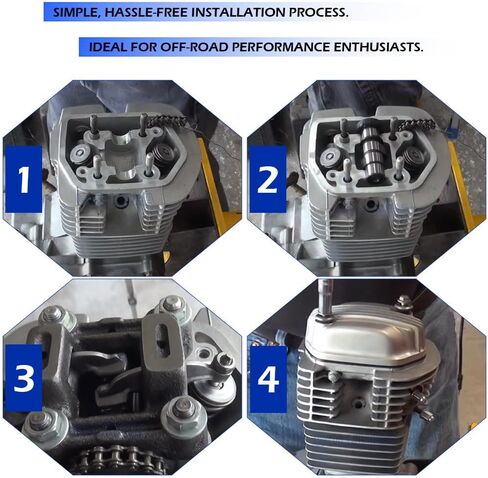 SIMPLE, HASSLE-FREE INSTALLATION PROCESS.

IDEAL FOR OFF-ROAD PERFORMANCE ENTHUSIASTS.

1

2

3

4