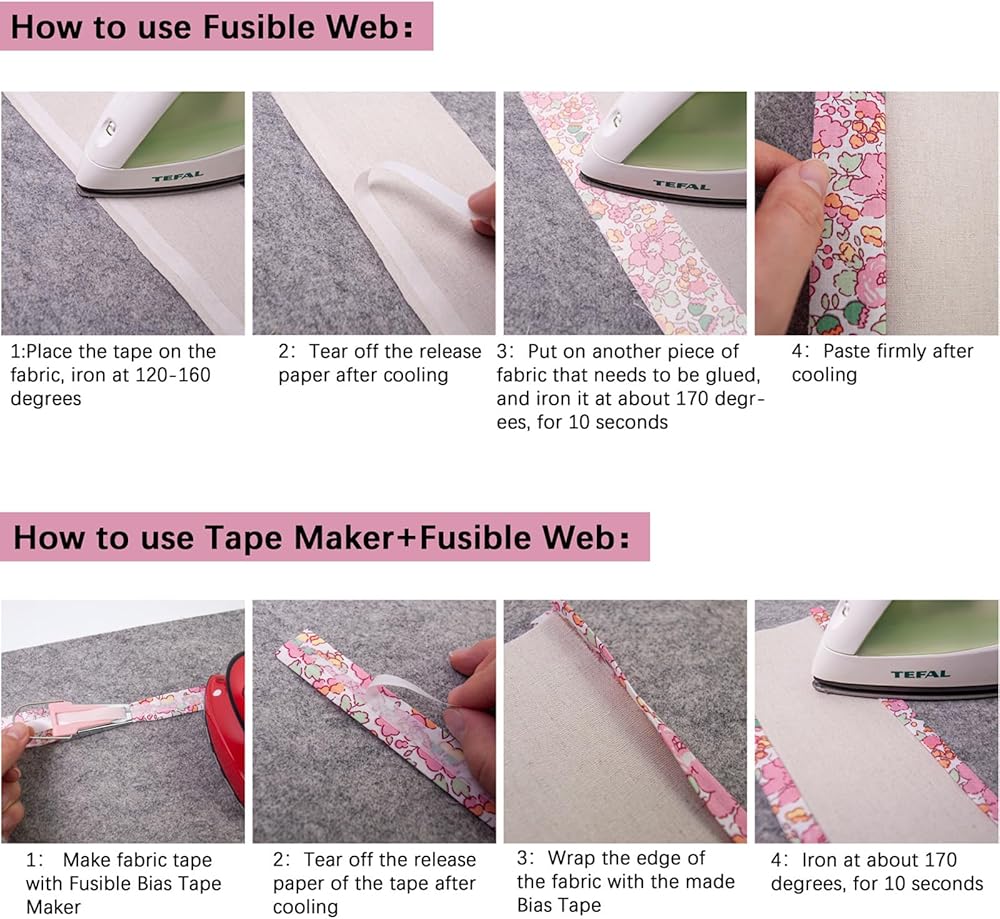 How to use Fusible Web:

TEFAL

TEFAL

1:Place the tape on the fabric, iron at 120-160 degrees

2: Tear off the release paper after cooling

3: Put on another piece of fabric that needs to be glued, and iron it at about 170 degrees, for 10 seconds

4: Paste firmly after cooling

How to use Tape Maker+Fusible Web:

TEFAL

1: Make fabric tape with Fusible Bias Tape Maker

2: Tear off the release paper of the tape after cooling

3: Wrap the edge of the fabric with the made Bias Tape

4: Iron at about 170 degrees, for 10 seconds