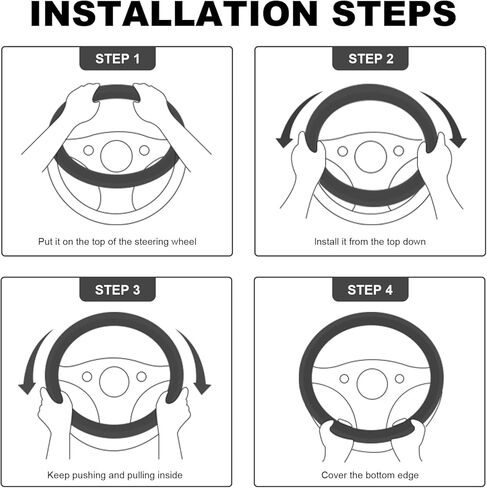 INSTALLATION STEPS

STEP 1

Put it on the top of the steering wheel

STEP 2

Install it from the top down

STEP 3

Keep pushing and pulling inside

STEP 4

Cover the bottom edge