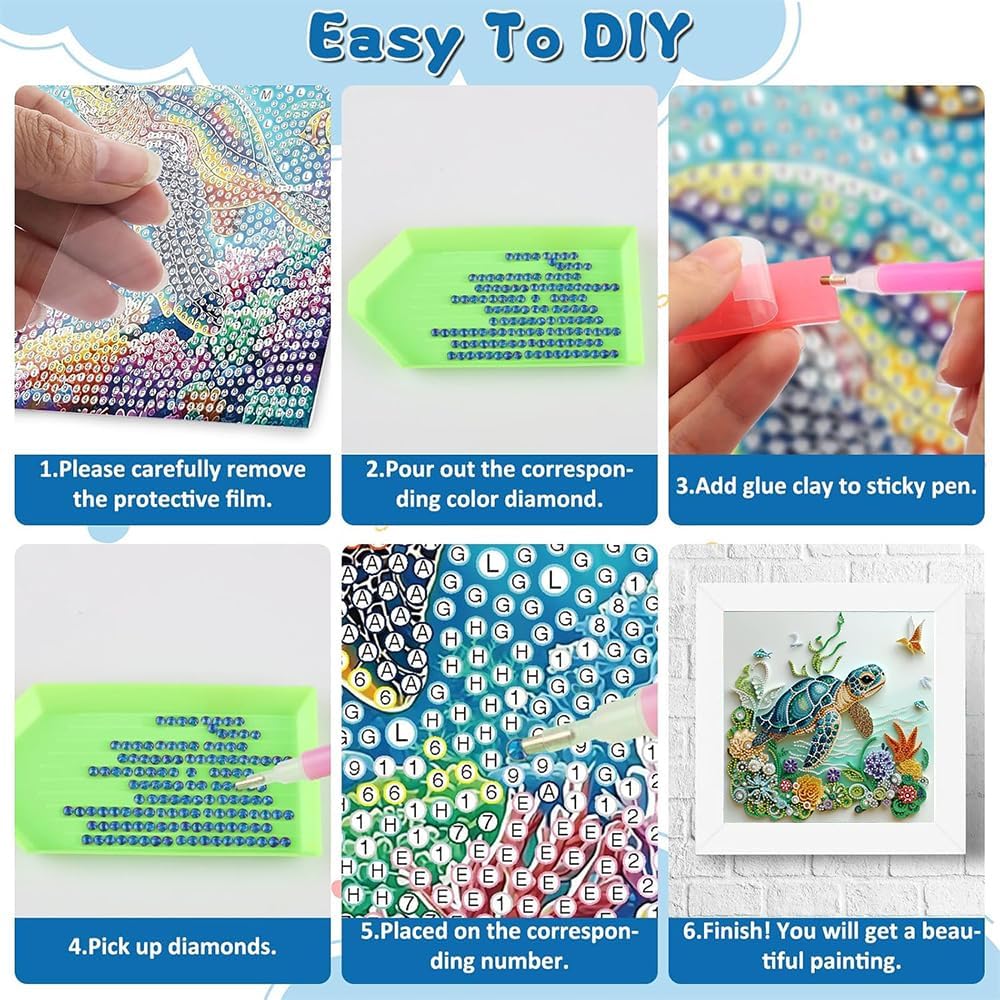 Easy To DIY

1.Please carefully remove the protective film.

2.Pour out the corresponding color diamond.

3.Add glue clay to sticky pen.

4.Pick up diamonds.

5.Placed on the corresponding number.

6.Finish! You will get a beautiful painting.