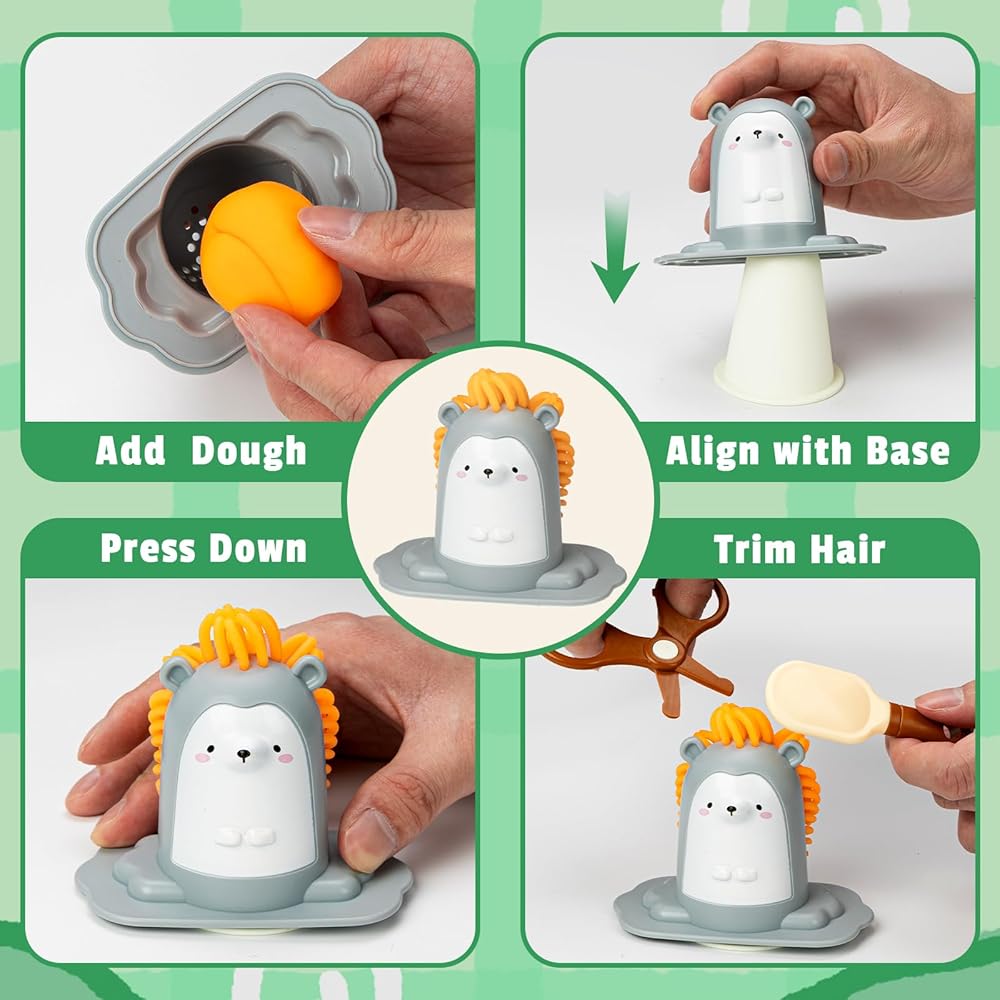 Add Dough

Align with Base

Press Down

Trim Hair