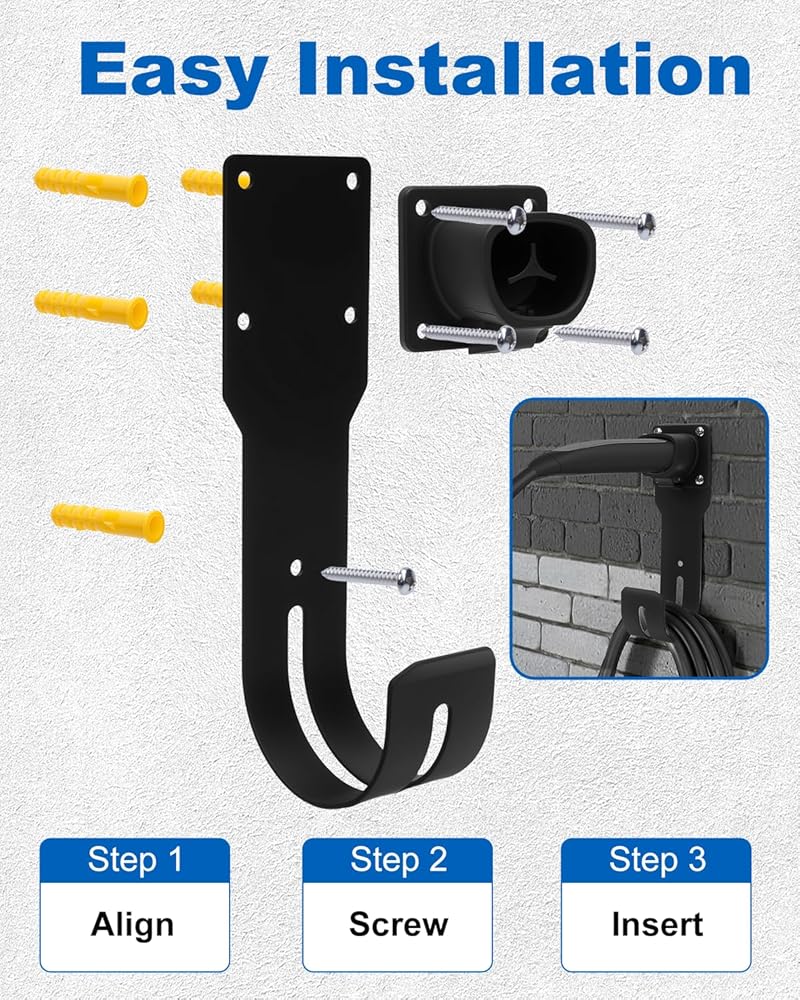 Easy Installation

Step 1
Align

Step 2
Screw

Step 3
Insert