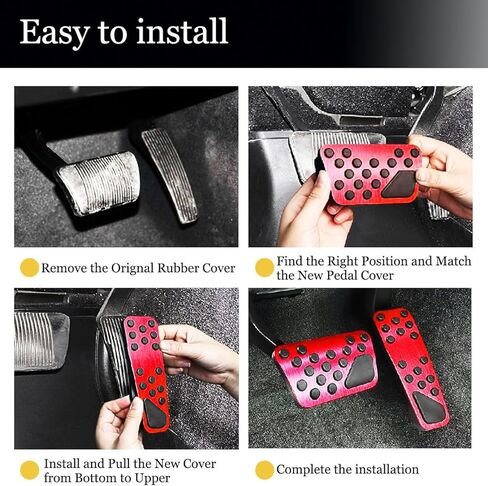 Easy to install

Remove the Orignal Rubber Cover

Find the Right Position and Match the New Pedal Cover

Install and Pull the New Cover from Bottom to Upper

Complete the installation