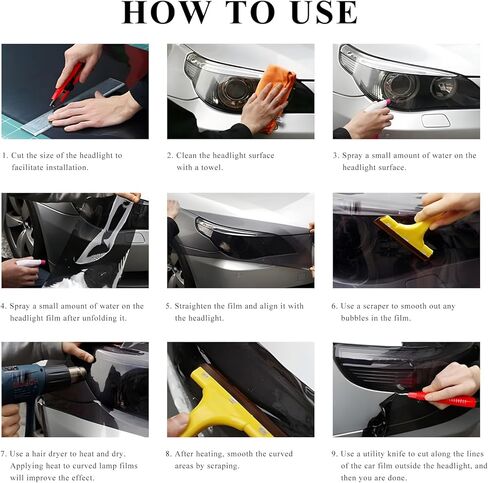 HOW TO USE

1. Cut the size of the headlight to facilitate installation.

2. Clean the headlight surface with a towel.

3. Spray a small amount of water on the headlight surface.

4. Spray a small amount of water on the headlight film after unfolding it.

5. Straighten the film and align it with the headlight.

6. Use a scraper to smooth out any bubbles in the film.

7. Use a hair dryer to heat and dry. Applying heat to curved lamp films will improve the effect.

8. After heating, smooth the curved areas by scraping.

9. Use a utility knife to cut along the lines of the car film outside the headlight, and then you are done.